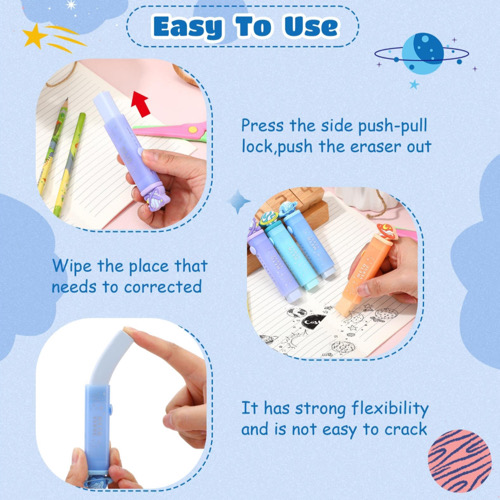 Easy To Use

Press the side push-pull lock,push the eraser out

Wipe the place that needs to corrected

It has strong flexibility and is not easy to crack